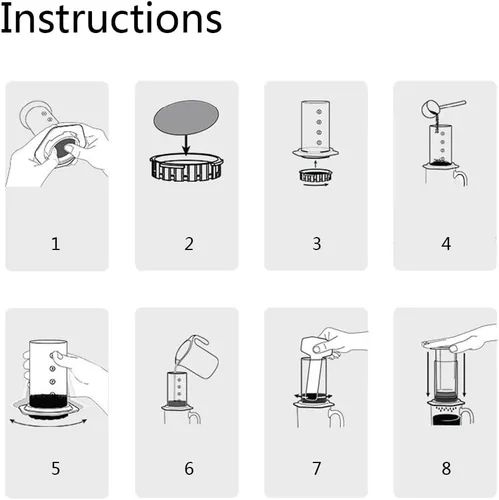 Instructions

1

2

3

4

5

6

7

8