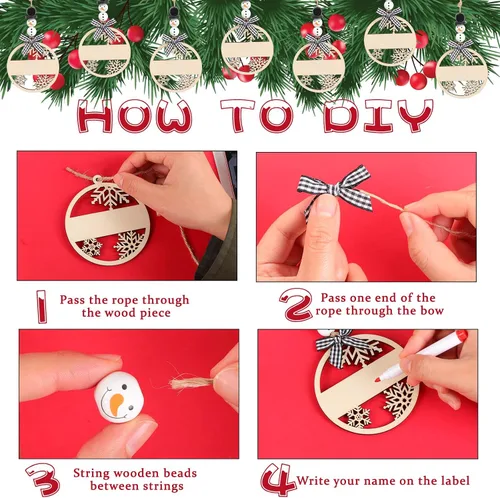 HOW TO DIY

1 Pass the rope through the wood piece

2 Pass one end of the rope through the bow

3 String wooden beads between strings

4 Write your name on the label