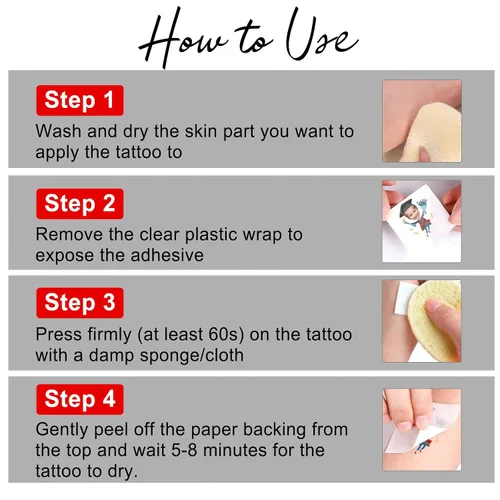 How to Use

Step 1
Wash and dry the skin part you want to apply the tattoo to

Step 2
Remove the clear plastic wrap to expose the adhesive

Step 3
Press firmly (at least 60s) on the tattoo with a damp sponge/cloth

Step 4
Gently peel off the paper backing from the top and wait 5-8 minutes for the tattoo to dry.