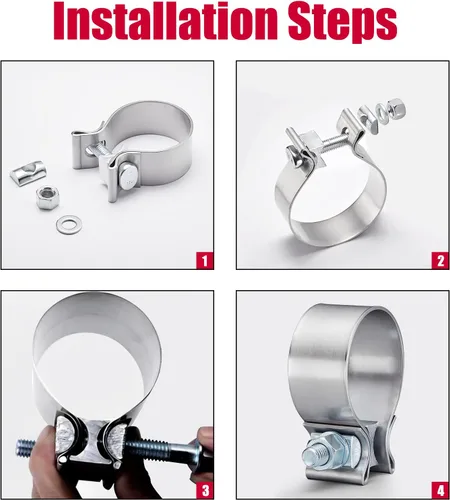 Installation Steps

1

2

3

4