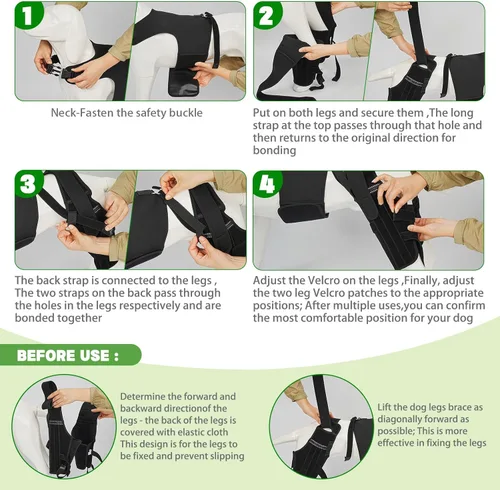 1

Neck-Fasten the safety buckle

2

Put on both legs and secure them ,The long strap at the top passes through that hole and then returns to the original direction for bonding

3

The back strap is connected to the legs , The two straps on the back pass through the holes in the legs respectively and are bonded together

4

Adjust the Velcro on the legs ,Finally, adjust the two leg Velcro patches to the appropriate positions; After multiple uses,you can confirm the most comfortable position for your dog

BEFORE USE :

Determine the forward and backward directionof the legs - the back of the legs is covered with elastic cloth This design is for the legs to be fixed and prevent slipping

Lift the dog legs brace as diagonally forward as possible; This is more effective in fixing the legs