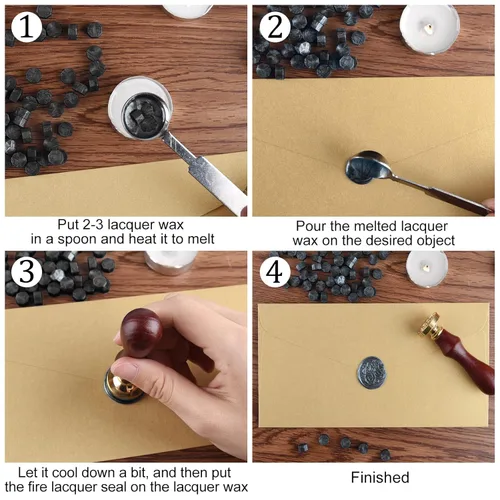 1

Put 2-3 lacquer wax in a spoon and heat it to melt

2

Pour the melted lacquer wax on the desired object

3

Let it cool down a bit, and then put the fire lacquer seal on the lacquer wax

4

Finished