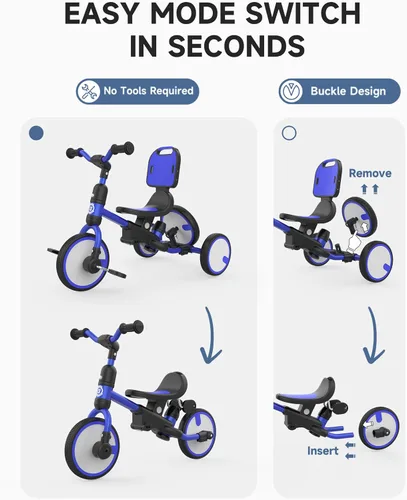 EASY MODE SWITCH IN SECONDS

No Tools Required

Buckle Design

Remove

Insert