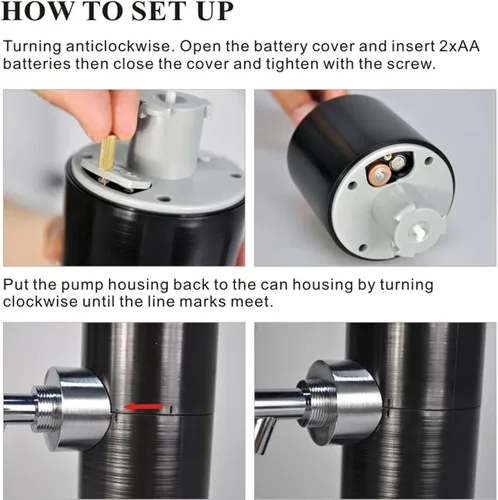 HOW TO SET UP

Turning anticlockwise. Open the battery cover and insert 2xAA batteries then close the cover and tighten with the screw.

Put the pump housing back to the can housing by turning clockwise until the line marks meet.