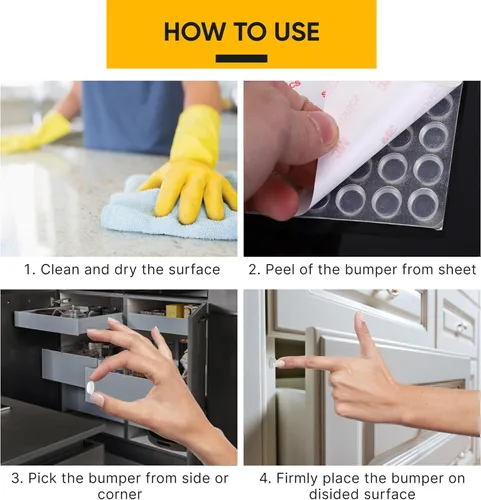 HOW TO USE

1. Clean and dry the surface

2. Peel of the bumper from sheet

3. Pick the bumper from side or corner

4. Firmly place the bumper on disided surface