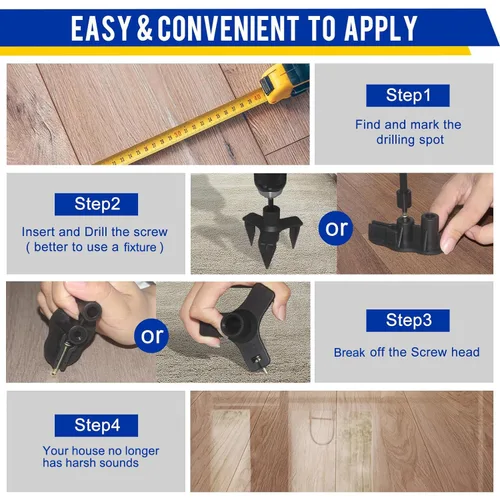 EASY & CONVENIENT TO APPLY

Step1

Find and mark the drilling spot

Step2

Insert and Drill the screw ( better to use a fixture )

or

or

Step3

Break off the Screw head

Step4

Your house no longer has harsh sounds