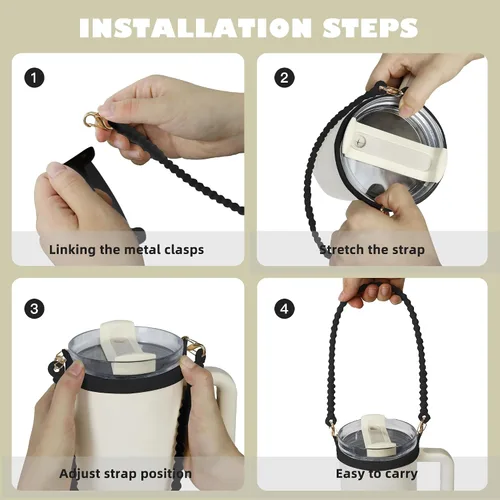 INSTALLATION STEPS

1

Linking the metal clasps

2

Stretch the strap

3

Adjust strap position

4

Easy to carry