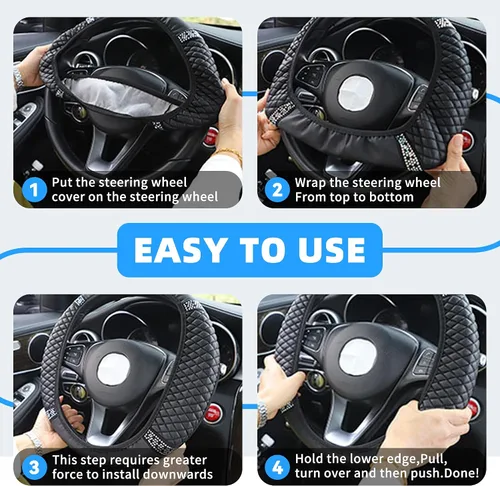 1 Put the steering wheel cover on the steering wheel

2 Wrap the steering wheel From top to bottom

EASY TO USE

3 This step requires greater force to install downwards

4 Hold the lower edge,Pull, turn over and then push.Done!