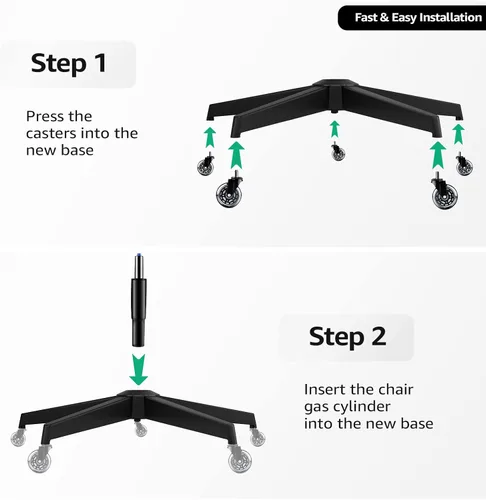 Fast & Easy Installation

Step 1

Press the casters into the new base

Step 2

Insert the chair gas cylinder into the new base