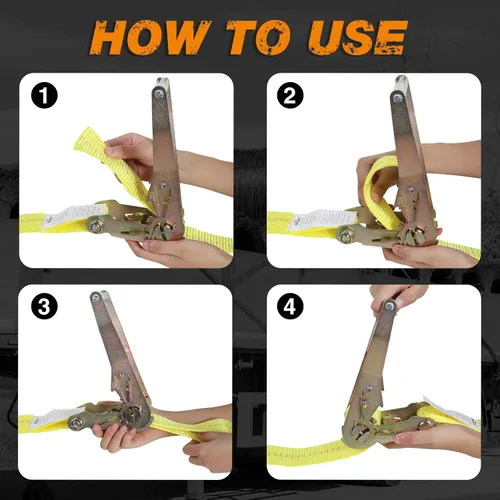 HOW TO USE

1

2

3

4