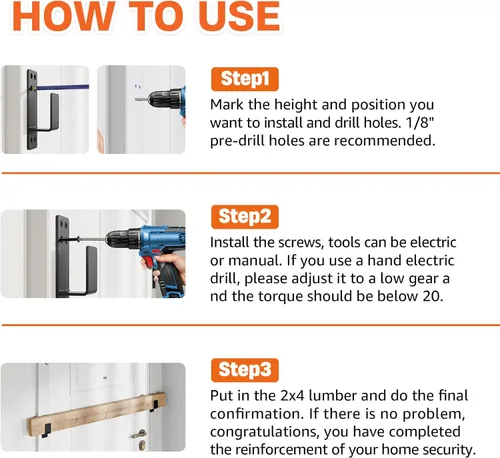 HOW TO USE

Step1

Mark the height and position you want to install and drill holes. 1/8" pre-drill holes are recommended.

Step2

Install the screws, tools can be electric or manual. If you use a hand electric drill, please adjust it to a low gear a nd the torque should be below 20.

Step3

Put in the 2x4 lumber and do the final confirmation. If there is no problem, congratulations, you have completed the reinforcement of your home security.