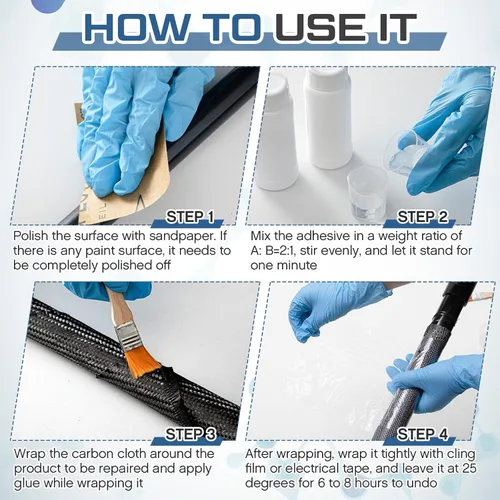 HOW TO USE IT

STEP 1

Polish the surface with sandpaper. If there is any paint surface, it needs to be completely polished off

STEP 2

Mix the adhesive in a weight ratio of A: B=2:1, stir evenly, and let it stand for one minute

STEP 3

Wrap the carbon cloth around the product to be repaired and apply glue while wrapping it

STEP 4

After wrapping, wrap it tightly with cling film or electrical tape, and leave it at 25 degrees for 6 to 8 hours to undo