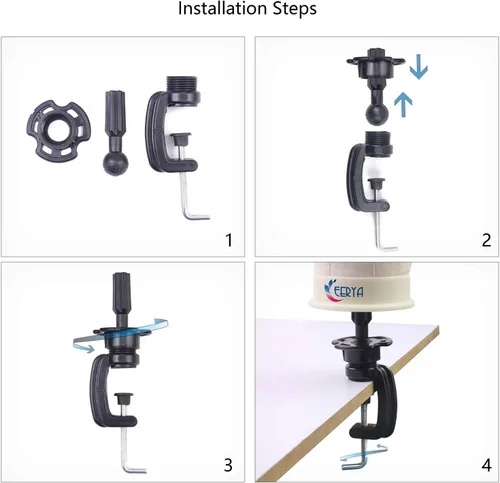 Installation Steps

1

2

3

EERYA

4