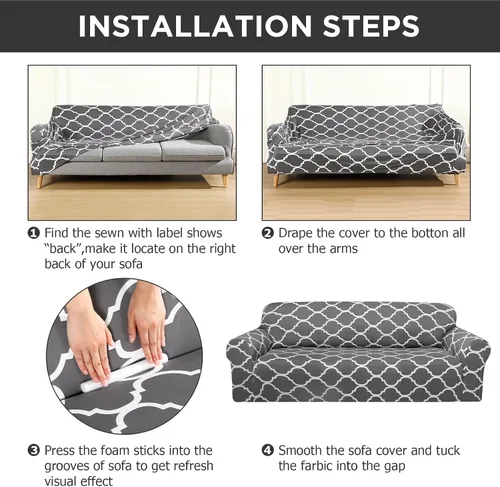 INSTALLATION STEPS

❶ Find the sewn with label shows "back",make it locate on the right back of your sofa

❷ Drape the cover to the botton all over the arms

❸ Press the foam sticks into the grooves of sofa to get refresh visual effect

❹ Smooth the sofa cover and tuck the farbic into the gap