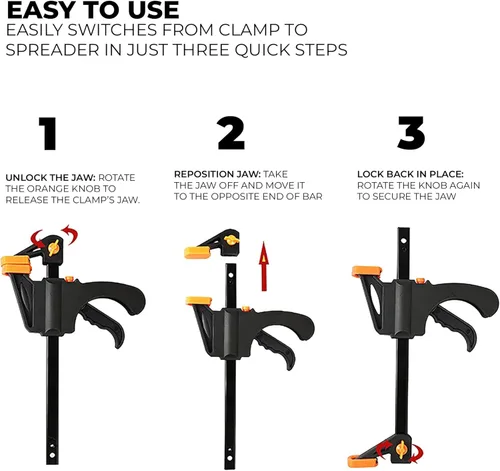 EASY TO USE
EASILY SWITCHES FROM CLAMP TO SPREADER IN JUST THREE QUICK STEPS

1

UNLOCK THE JAW: ROTATE THE ORANGE KNOB TO RELEASE THE CLAMP'S JAW.

2

REPOSITION JAW: TAKE THE JAW OFF AND MOVE IT TO THE OPPOSITE END OF BAR

3

LOCK BACK IN PLACE: ROTATE THE KNOB AGAIN TO SECURE THE JAW