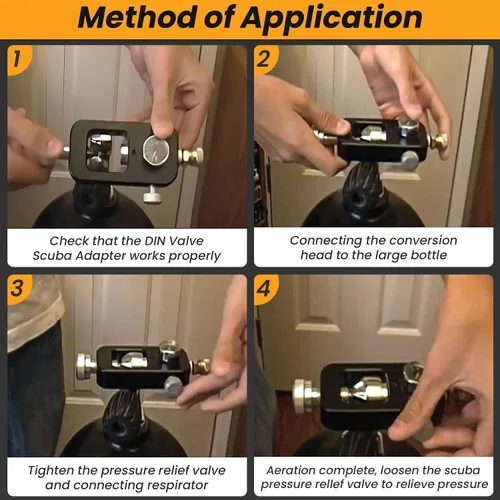 Method of Application

1

Check that the DIN Valve Scuba Adapter works properly

2

Connecting the conversion head to the large bottle

3

Tighten the pressure relief valve and connecting respirator

4

Aeration complete, loosen the scuba pressure relief valve to relieve pressure