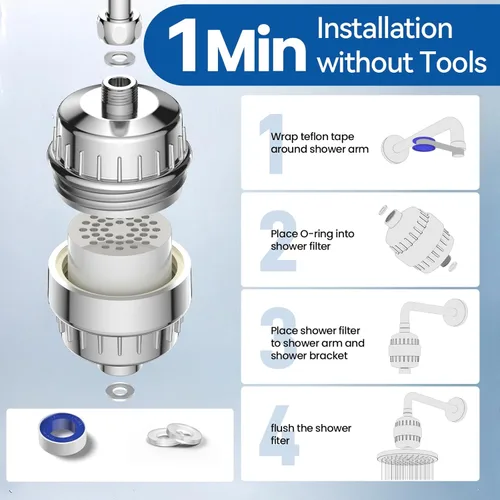 1Min Installation without Tools

1
Wrap teflon tape around shower arm

2
Place O-ring into shower filter

3
Place shower filter to shower arm and shower bracket

4
flush the shower fiter