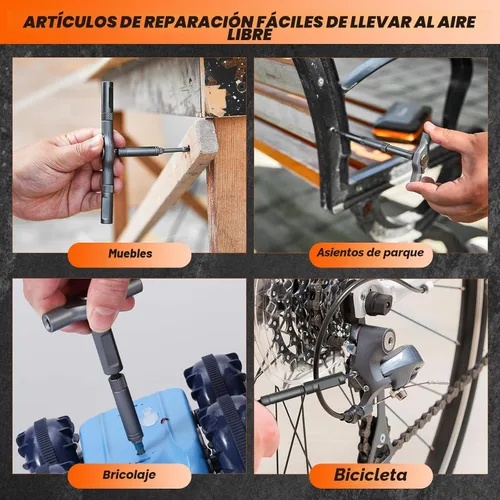 ARTÍCULOS DE REPARACIÓN FÁCILES DE LLEVAR AL AIRE LIBRE

Muebles

Asientos de parque

Bricolaje

Bicicleta