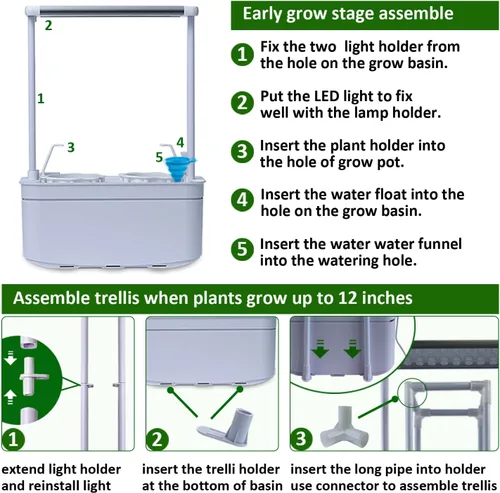 2

1

3

4

5

Early grow stage assemble

1 Fix the two  light holder from the hole on the grow basin.

2 Put the LED light to fix well with the lamp holder.

3 Insert the plant holder into the hole of grow pot.

4 Insert the water float into the hole on the grow basin.

5 Insert the water water funnel into the watering hole.

Assemble trellis when plants grow up to 12 inches

1

extend light holder and reinstall light

2

insert the trelli holder at the bottom of basin

3

insert the long pipe into holder use connector to assemble trellis