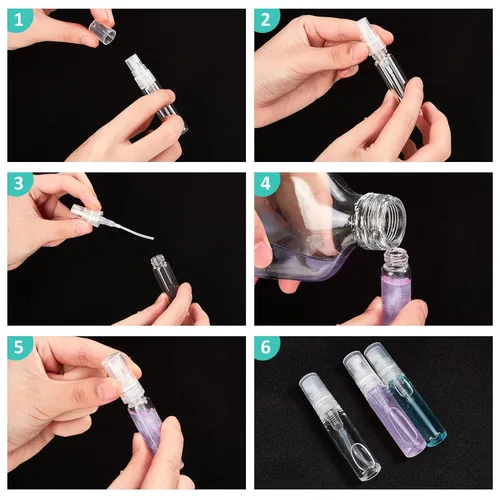 1

2

3

4

5

6