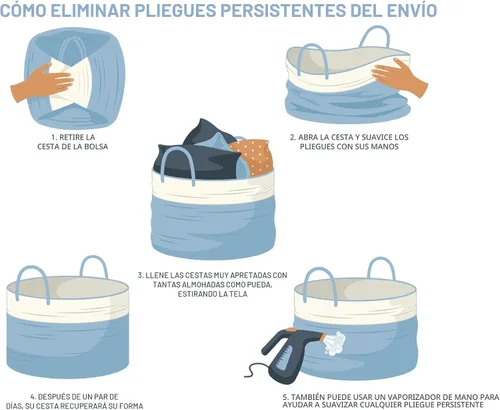 CÓMO ELIMINAR PLIEGUES PERSISTENTES DEL ENVÍO

1. RETIRE LA CESTA DE LA BOLSA

2. ABRA LA CESTA Y SUAVICE LOS PLIEGUES CON SUS MANOS

3. LLENE LAS CESTAS MUY APRETADAS CON TANTAS ALMOHADAS COMO PUEDA, ESTIRANDO LA TELA

4. DESPUÉS DE UN PAR DE DÍAS, SU CESTA RECUPERARÁ SU FORMA

5. TAMBIÉN PUEDE USAR UN VAPORIZADOR DE MANO PARA AYUDAR A SUAVIZAR CUALQUIER PLIEGUE PERSISTENTE