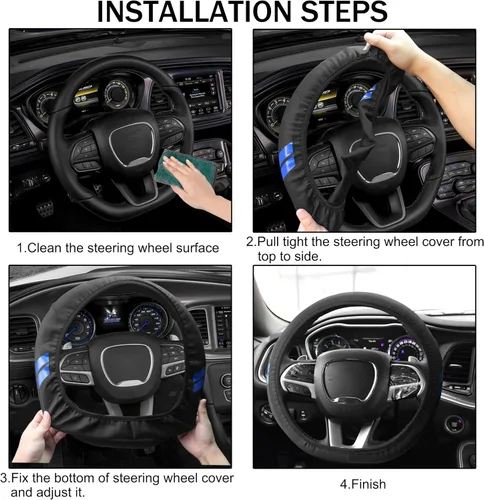 INSTALLATION STEPS

1.Clean the steering wheel surface

2.Pull tight the steering wheel cover from top to side.

3.Fix the bottom of steering wheel cover and adjust it.

4.Finish