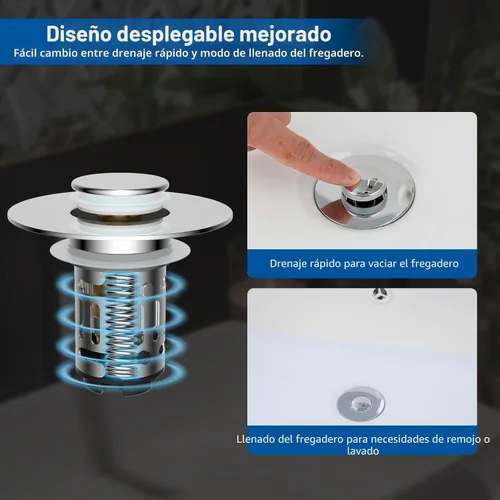 Diseño desplegable mejorado
Fácil cambio entre drenaje rápido y modo de llenado del fregadero.

Drenaje rápido para vaciar el fregadero

Llenado del fregadero para necesidades de remojo o lavado