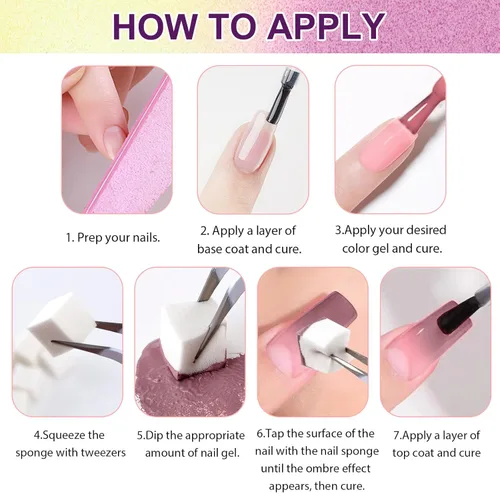 HOW TO APPLY

1. Prep your nails.

2. Apply a layer of base coat and cure.

3.Apply your desired color gel and cure.

4.Squeeze the sponge with tweezers

5.Dip the appropriate amount of nail gel.

6.Tap the surface of the nail with the nail sponge until the ombre effect appears, then cure.

7.Apply a layer of top coat and cure