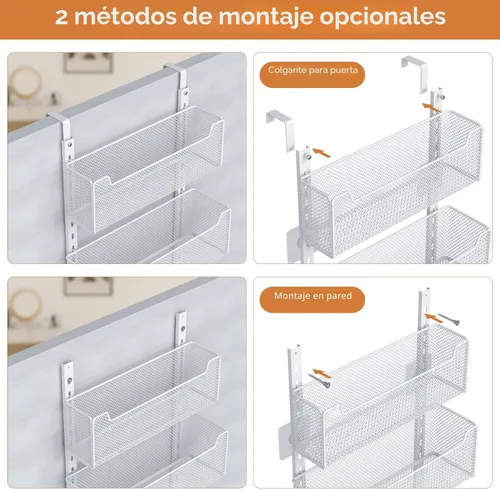 2 métodos de montaje opcionales

Colgante para puerta

Montaje en pared