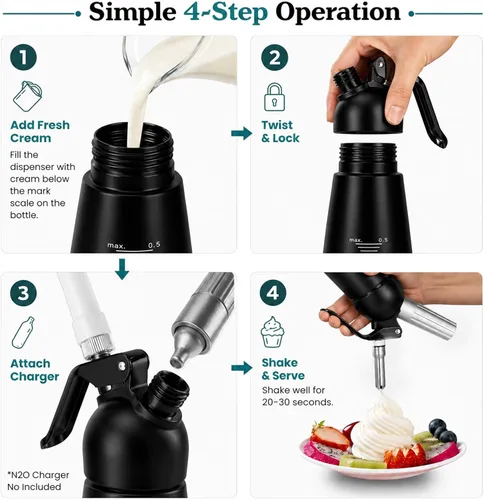 Simple 4-Step Operation

1

Add Fresh Cream

Fill the dispenser with cream below the mark scale on the bottle.

max. 0.5

2

Twist & Lock

max. 0.5

3

Attach Charger

*N2O Charger No Included

4

Shake & Serve

Shake well for 20-30 seconds.