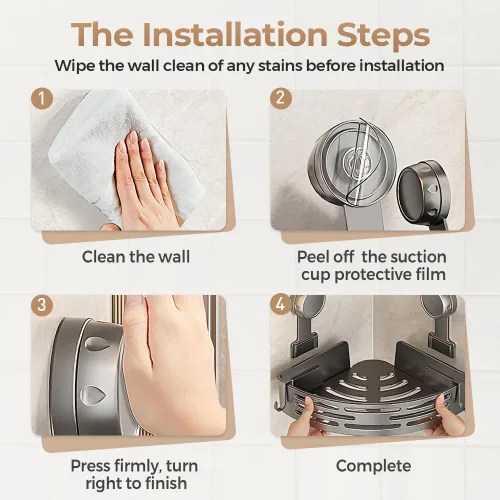 The Installation Steps

Wipe the wall clean of any stains before installation

1

Clean the wall

2

Peel off the suction cup protective film

3

Press firmly, turn right to finish

4

Complete