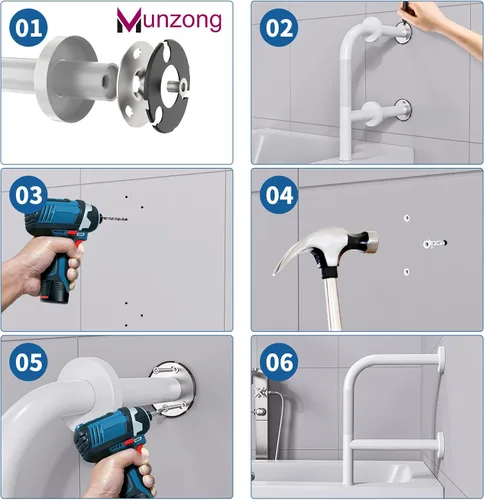 01
Munzong
02
03
04
05
06