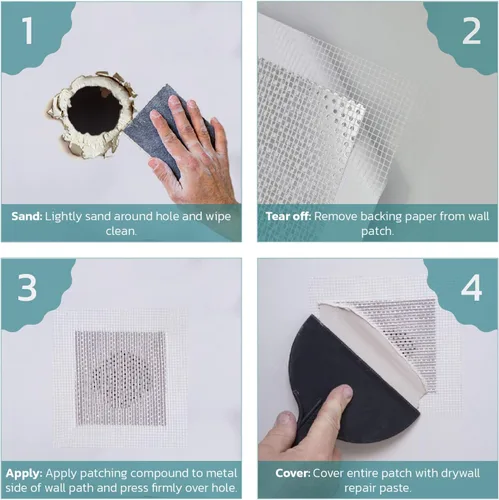 1

Sand: Lightly sand around hole and wipe clean.

2

Tear off: Remove backing paper from wall patch.

3

Apply: Apply patching compound to metal side of wall path and press firmly over hole.

4

Cover: Cover entire patch with drywall repair paste.