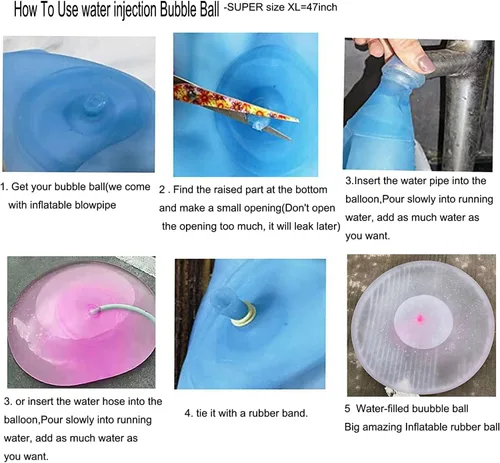 How To Use water injection Bubble Ball -SUPER size XL=47inch

1. Get your bubble ball(we come with inflatable blowpipe

2 . Find the raised part at the bottom and make a small opening(Don't open the opening too much, it will leak later)

3.Insert the water pipe into the balloon,Pour slowly into running water, add as much water as you want.

3. or insert the water hose into the balloon,Pour slowly into running water, add as much water as you want.

4. tie it with a rubber band.

5 Water-filled buubble ball
Big amazing Inflatable rubber ball