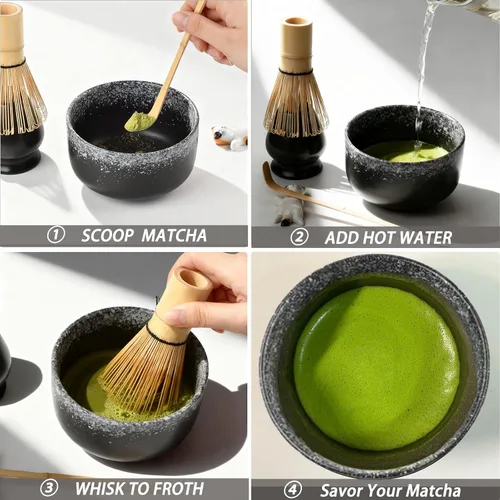 ① SCOOP MATCHA

② ADD HOT WATER

③ WHISK TO FROTH

④ Savor Your Matcha