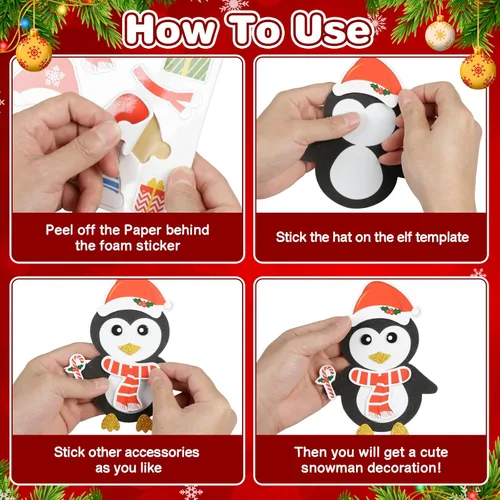 How To Use

Peel off the Paper behind the foam sticker

Stick the hat on the elf template

Stick other accessories as you like

Then you will get a cute snowman decoration!