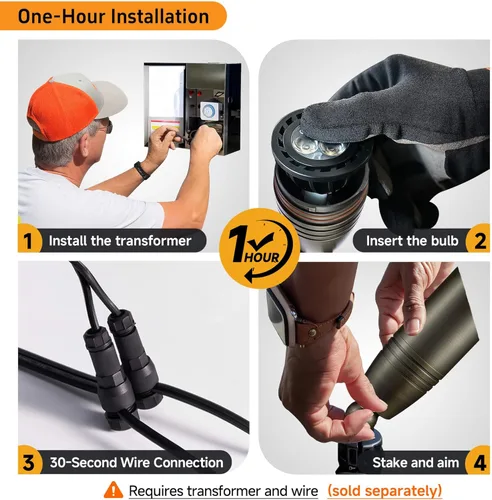 One-Hour Installation

1 Install the transformer

Insert the bulb 2

1 HOUR

3 30-Second Wire Connection

Stake and aim 4

Requires transformer and wire (sold separately)