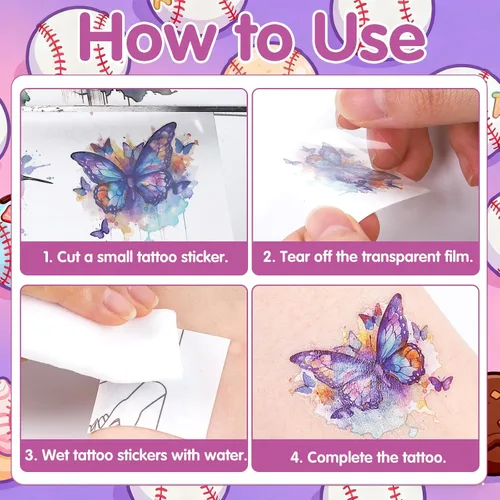 How to Use

1. Cut a small tattoo sticker.

2. Tear off the transparent film.

3. Wet tattoo stickers with water.

4. Complete the tattoo.