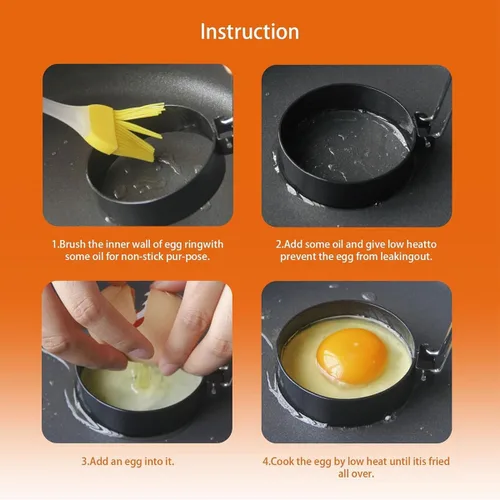 Instruction

1.Brush the inner wall of egg ringwith some oil for non-stick pur-pose.

2.Add some oil and give low heatto prevent the egg from leakingout.

3.Add an egg into it.

4.Cook the egg by low heat until itis fried all over.