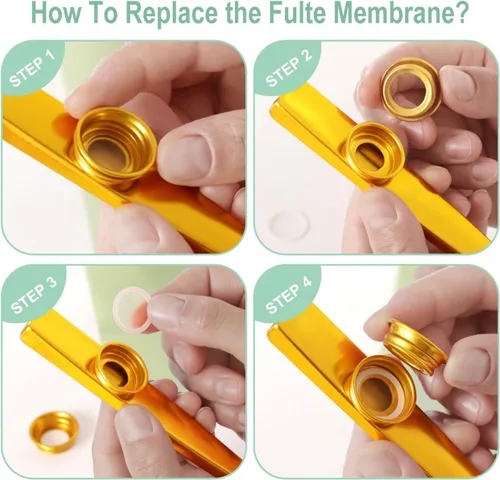 How To Replace the Fulte Membrane?

STEP 1

STEP 2

STEP 3

STEP 4