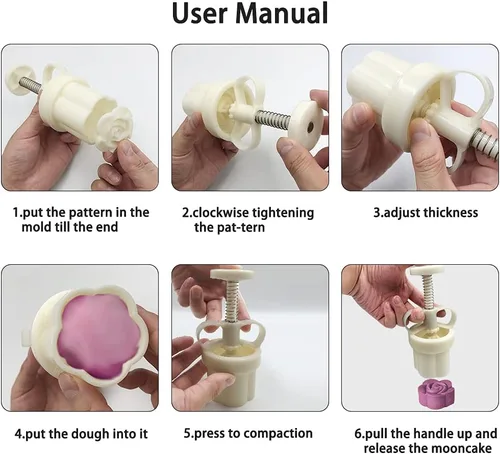 User Manual

1.put the pattern in the mold till the end

2.clockwise tightening the pat-tern

3.adjust thickness

4.put the dough into it

5.press to compaction

6.pull the handle up and release the mooncake