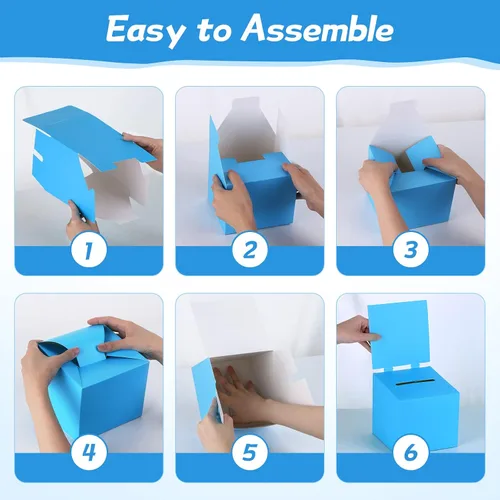 Easy to Assemble

1

2

3

4

5

6