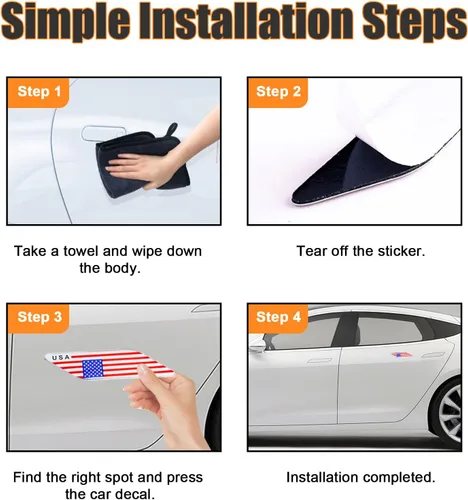 Simple Installation Steps

Step 1

Take a towel and wipe down the body.

Step 2

Tear off the sticker.

Step 3

USA

Find the right spot and press the car decal.

Step 4

Installation completed.