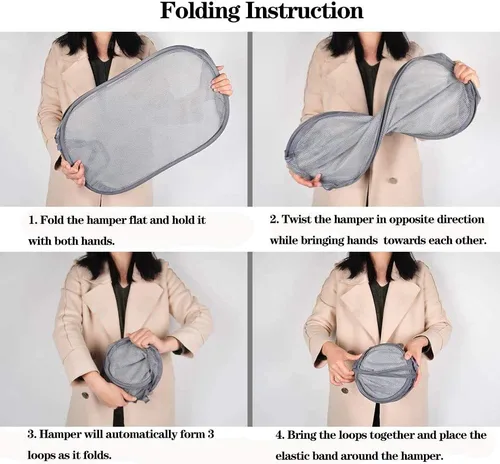 Folding Instruction

1. Fold the hamper flat and hold it with both hands.

2. Twist the hamper in opposite direction while bringing hands towards each other.

3. Hamper will automatically form 3 loops as it folds.

4. Bring the loops together and place the elastic band around the hamper.