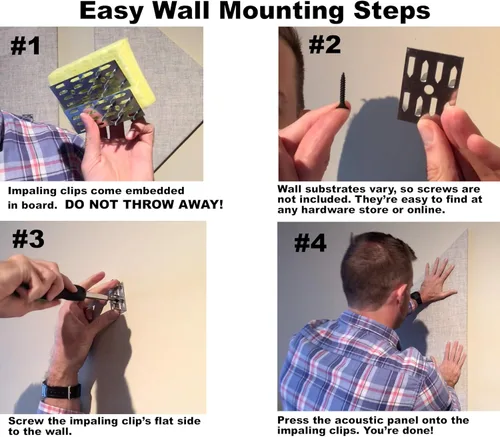 Easy Wall Mounting Steps

#1

Impaling clips come embedded in board. DO NOT THROW AWAY!

#2

Wall substrates vary, so screws are not included. They're easy to find at any hardware store or online.

#3

Screw the impaling clip's flat side to the wall.

#4

Press the acoustic panel onto the impaling clips. You're done!