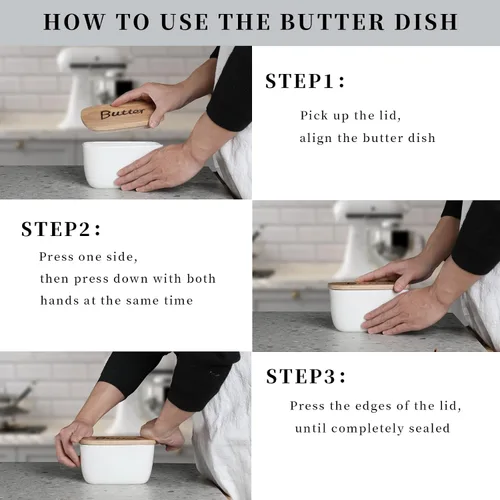 HOW TO USE THE BUTTER DISH

Butter

STEP1:

Pick up the lid,
align the butter dish

STEP2:

Press one side,
then press down with both
hands at the same time

STEP3:

Press the edges of the lid,
until completely sealed