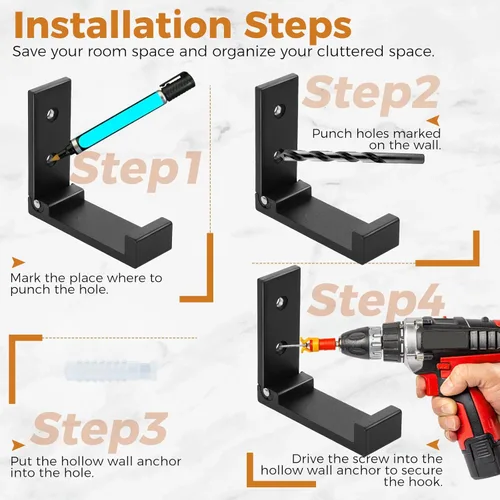 Installation Steps
Save your room space and organize your cluttered space.

Step1
Mark the place where to punch the hole.

Step2
Punch holes marked on the wall.

Step3
Put the hollow wall anchor into the hole.

Step4
Drive the screw into the hollow wall anchor to secure the hook.