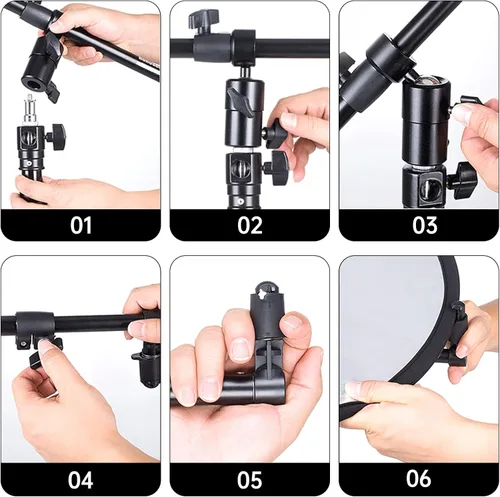 01

02

03

04

05

06