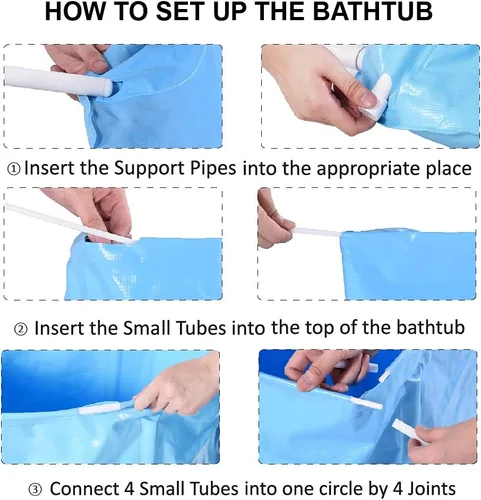 HOW TO SET UP THE BATHTUB

① Insert the Support Pipes into the appropriate place

② Insert the Small Tubes into the top of the bathtub

③ Connect 4 Small Tubes into one circle by 4 Joints