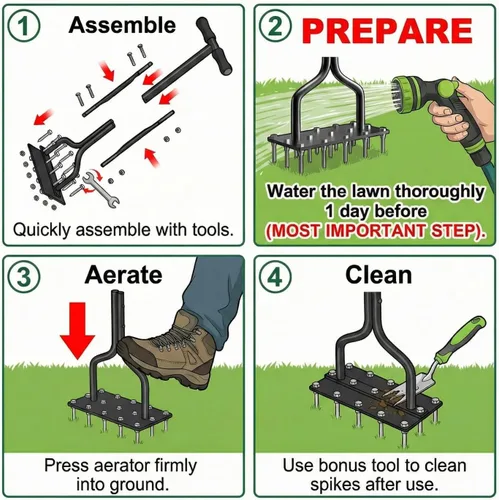 1 Assemble

Quickly assemble with tools.

2 PREPARE

Water the lawn thoroughly 1 day before (MOST IMPORTANT STEP).

3 Aerate

Press aerator firmly into ground.

4 Clean

Use bonus tool to clean spikes after use.